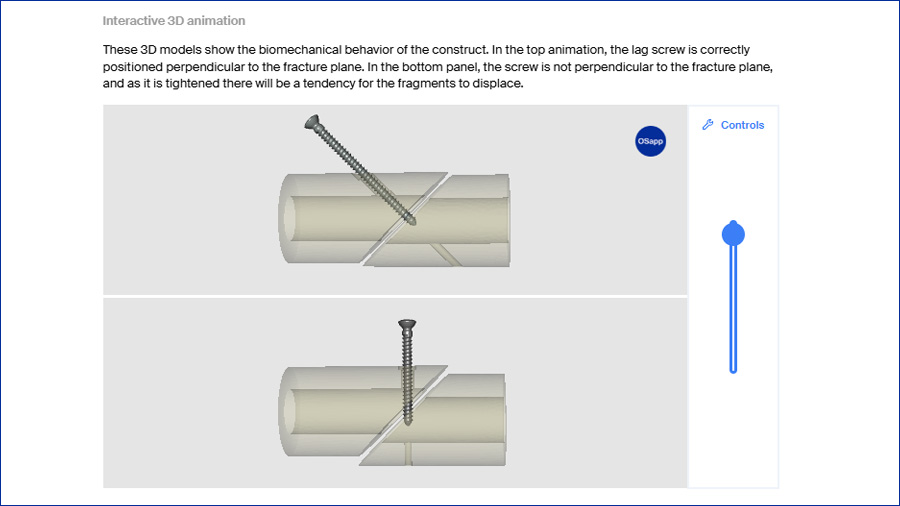 Interactive 3D animation

These 3D models show the biomechanical behavior of the construct. In the top animation, the lag screw is correctly positioned perpendicular to the fracture plane. In the bottom panel, the screw is not perpendicular to the fracture plane, and as it is tightened there will be a tendency for the fragments to displace.

OSapp

Controls